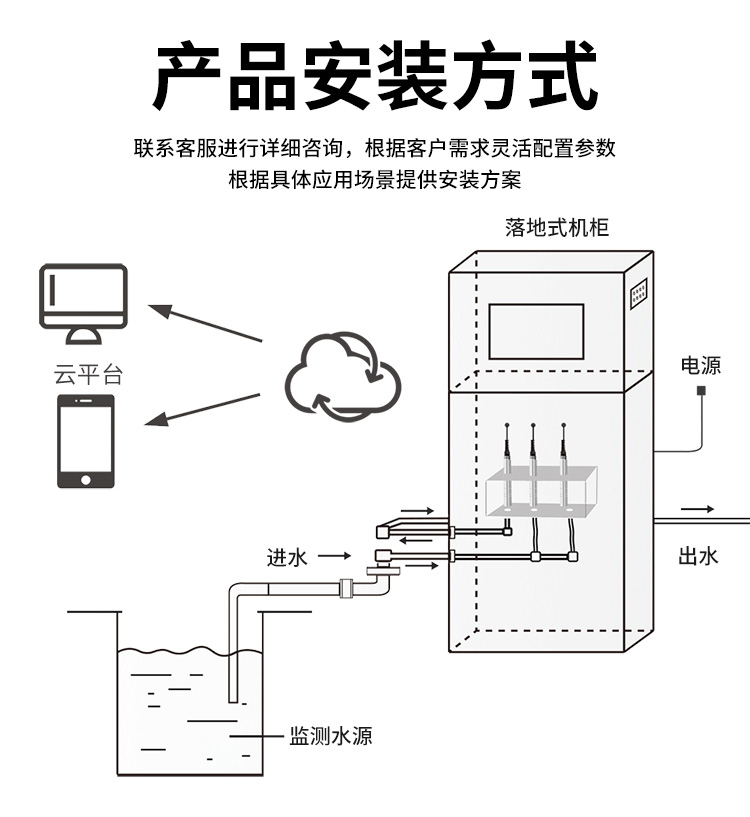 产品安装方式

联系客服进行详细咨询，根据客户需求灵活配置参数
根据具体应用场景提供安装方案

落地式机柜

云平台

电源

进水

出水

监测水源